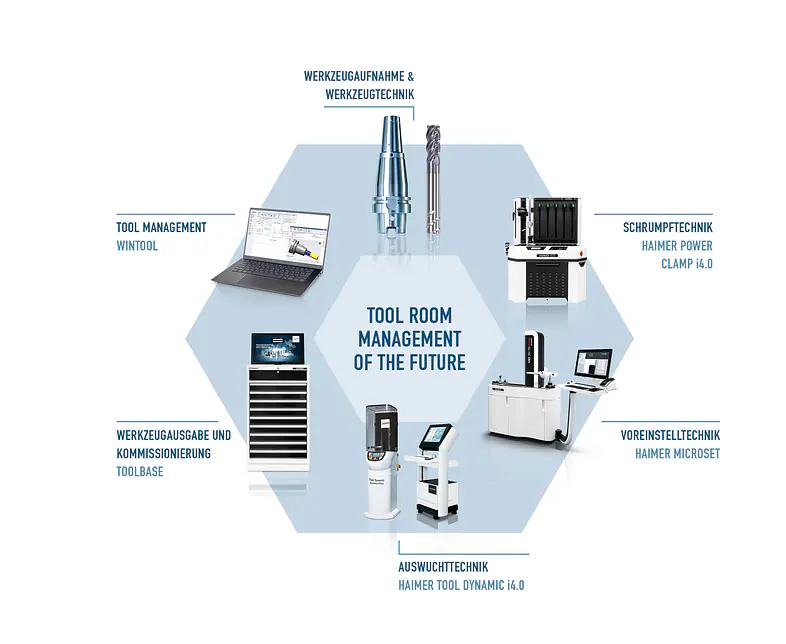 WERKZEUGAUFNAHME &
WERKZEUGTECHNIK

TOOL MANAGEMENT
WINTOOL

SCHRUMPFTECHNIK
HAIMER POWER
CLAMP i4.0

TOOL ROOM
MANAGEMENT
OF THE FUTURE

WERKZEUGAUSGABE UND
KOMMISSIONIERUNG
TOOLBASE

VOREINSTELLTECHNIK
HAIMER MICROSET

AUSWUCHTTECHNIK
HAIMER TOOL DYNAMIC i4.0