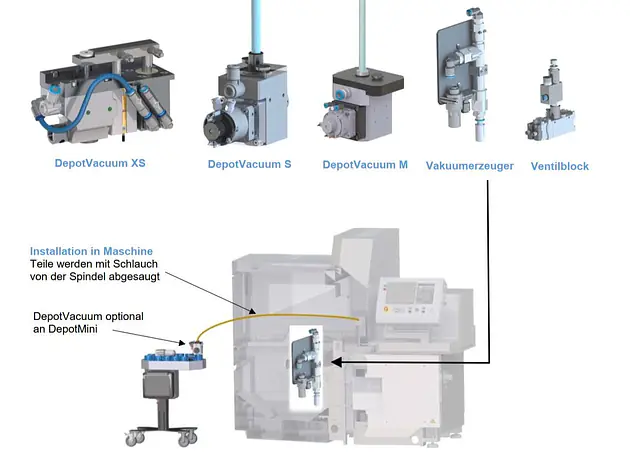 DepotVacuum XS

DepotVacuum S

DepotVacuum M

Vakuumerzeuger

Ventilblock

Installation in Maschine
Teile werden mit Schlauch von der Spindel abgesaugt

DepotVacuum optional an DepotMini